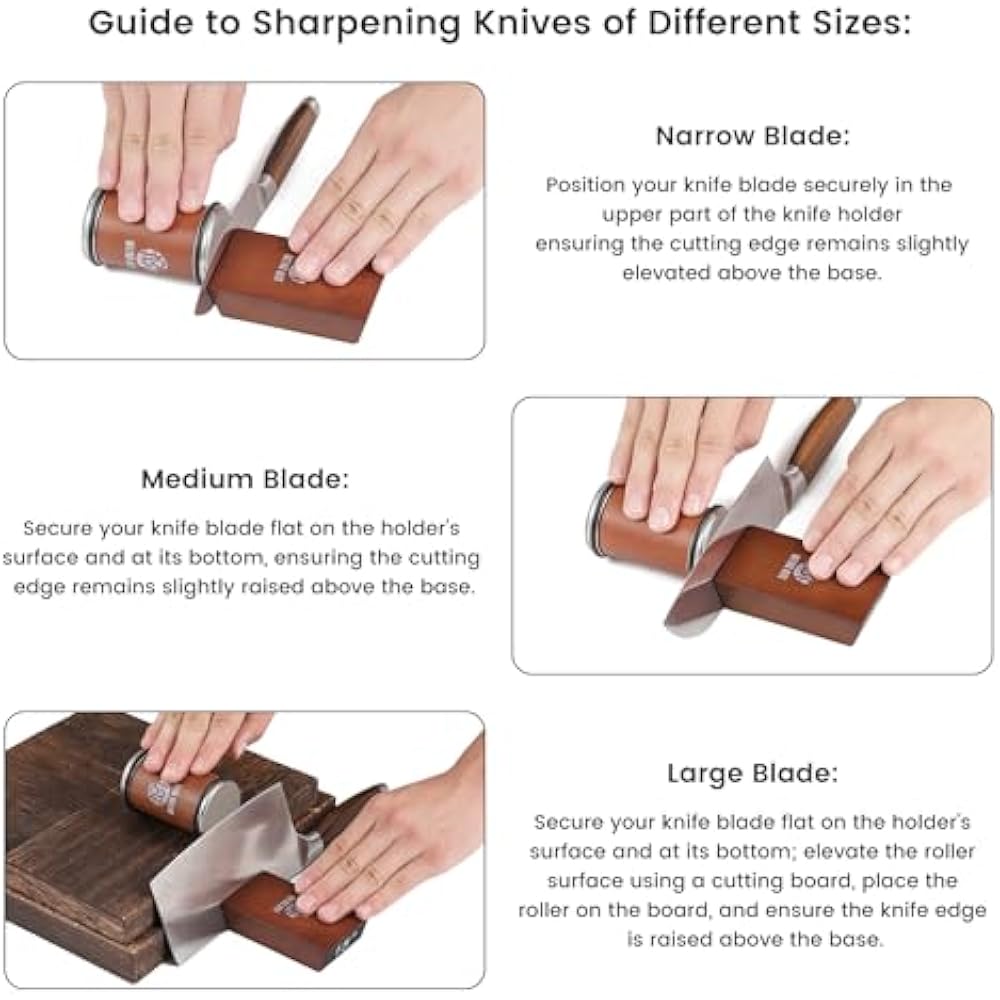 Guide to Sharpening Knives of Different Sizes:

Narrow Blade:

Position your knife blade securely in the upper part of the knife holder ensuring the cutting edge remains slightly elevated above the base.

Medium Blade:

Secure your knife blade flat on the holder's surface and at its bottom, ensuring the cutting edge remains slightly raised above the base.

Large Blade:

Secure your knife blade flat on the holder's surface and at its bottom; elevate the roller surface using a cutting board, place the roller on the board, and ensure the knife edge is raised above the base.