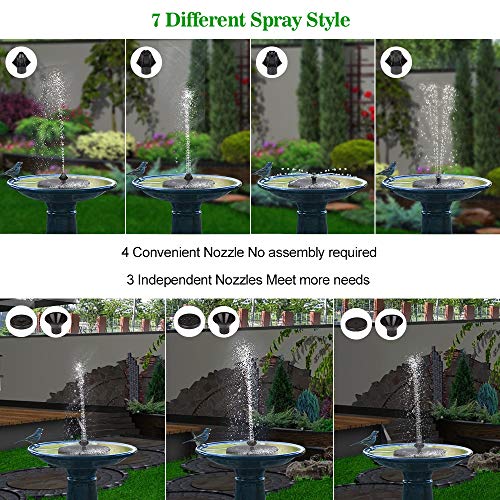 7 Different Spray Style

4 Convenient Nozzle No assembly required

3 Independent Nozzles Meet more needs