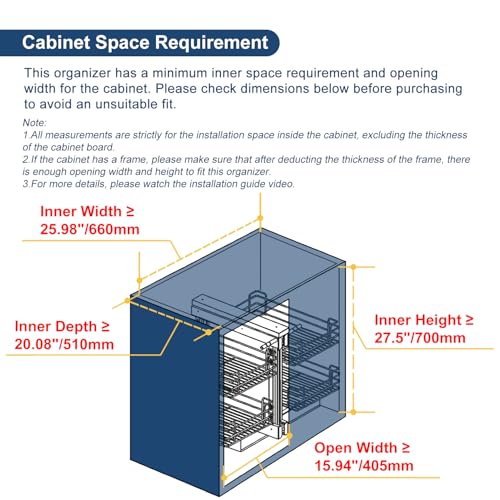 Cabinet Space Requirement

This organizer has a minimum inner space requirement and opening width for the cabinet. Please check dimensions below before purchasing to avoid an unsuitable fit.

Note:
1.All measurements are strictly for the installation space inside the cabinet, excluding the thickness of the cabinet board.
2.If the cabinet has a frame, please make sure that after deducting the thickness of the frame, there is enough opening width and height to fit this organizer.
3.For more details, please watch the installation guide video.

Inner Width ≥ 25.98''/660mm

Inner Depth ≥ 20.08''/510mm

Inner Height ≥ 27.5''/700mm

Open Width ≥ 15.94''/405mm