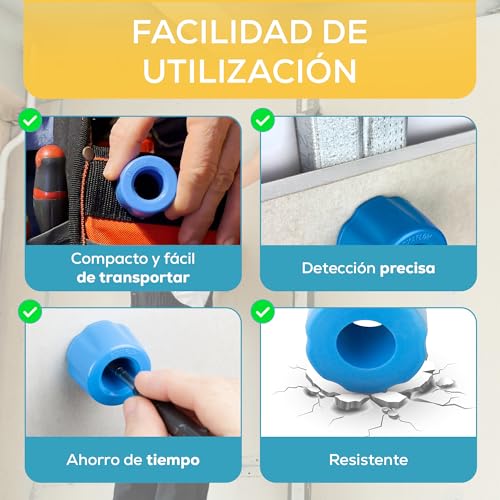 FACILIDAD DE UTILIZACIÓN

Compacto y fácil de transportar

Detección precisa

Ahorro de tiempo

Resistente