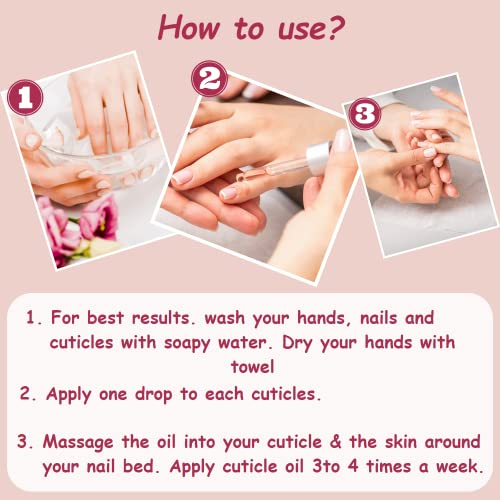 How to use?

1

2

3

1. For best results. wash your hands, nails and cuticles with soapy water. Dry your hands with towel

2. Apply one drop to each cuticles.

3. Massage the oil into your cuticle & the skin around your nail bed. Apply cuticle oil 3to 4 times a week.