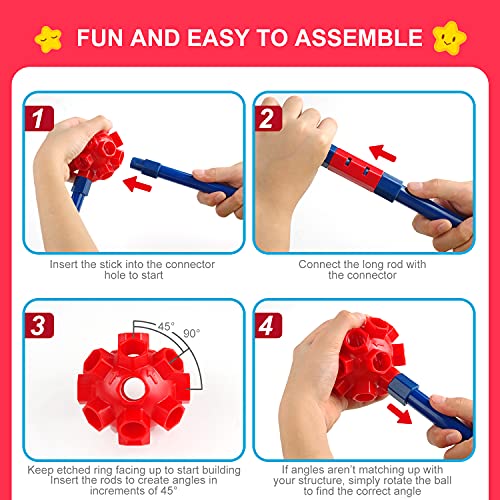 FUN AND EASY TO ASSEMBLE

1

Insert the stick into the connector hole to start

2

Connect the long rod with the connector

3

45°

90°

Keep etched ring facing up to start building
Insert the rods to create angles in increments of 45°

4

If angles aren't matching up with your structure, simply rotate the ball to find the correct angle