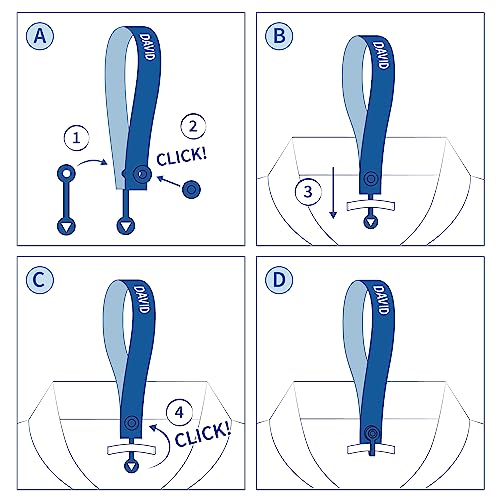 A

DAVID

1

2

CLICK!

B

DAVID

3

C

DAVID

4

CLICK!

D

DAVID