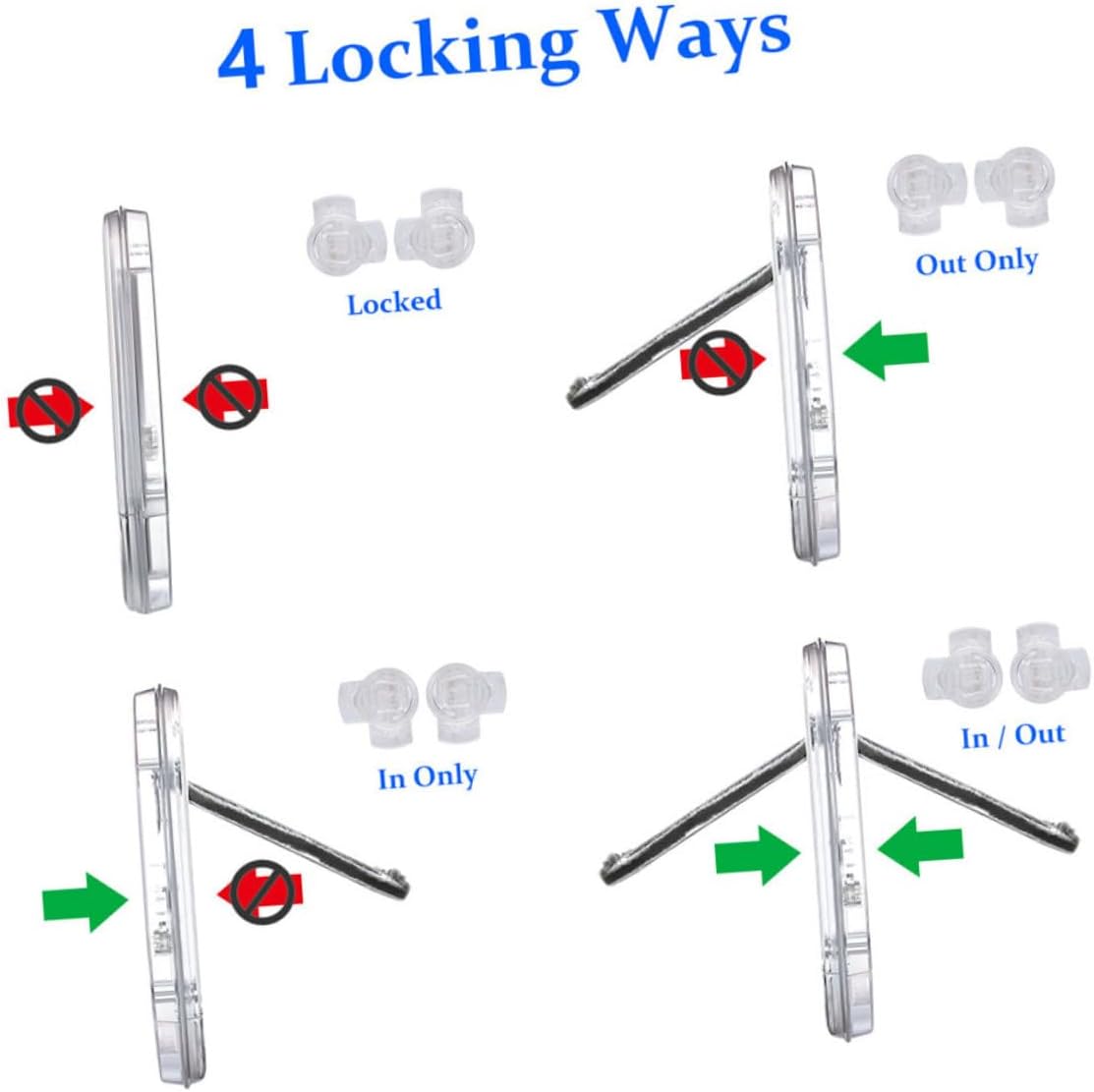 4 Locking Ways

Locked

Out Only

In Only

In / Out