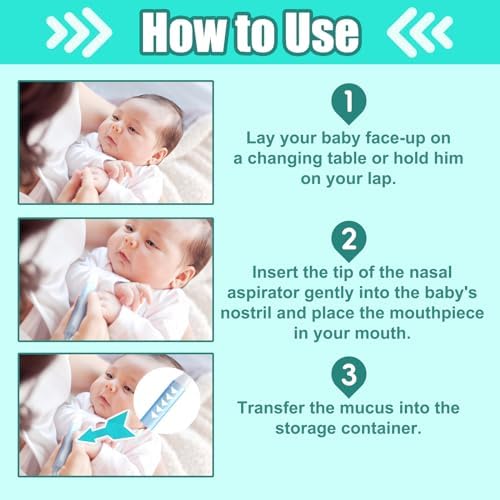 How to Use

1

Lay your baby face-up on a changing table or hold him on your lap.

2

Insert the tip of the nasal aspirator gently into the baby's nostril and place the mouthpiece in your mouth.

3

Transfer the mucus into the storage container.