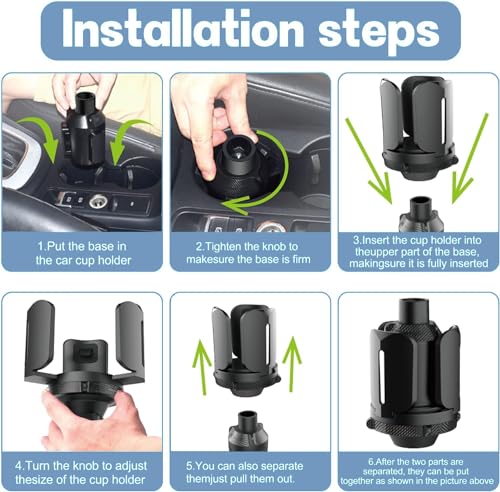 Installation steps

1.Put the base in the car cup holder

2.Tighten the knob to makesure the base is firm

3.Insert the cup holder into theupper part of the base, makingsure it is fully inserted

4.Turn the knob to adjust thesize of the cup holder

5.You can also separate themjust pull them out.

6.After the two parts are separated, they can be put together as shown in the picture above