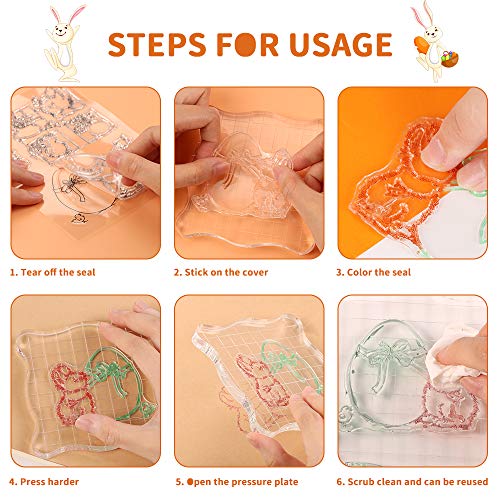 STEPS FOR USAGE

1. Tear off the seal

2. Stick on the cover

3. Color the seal

4. Press harder

5. Open the pressure plate

6. Scrub clean and can be reused