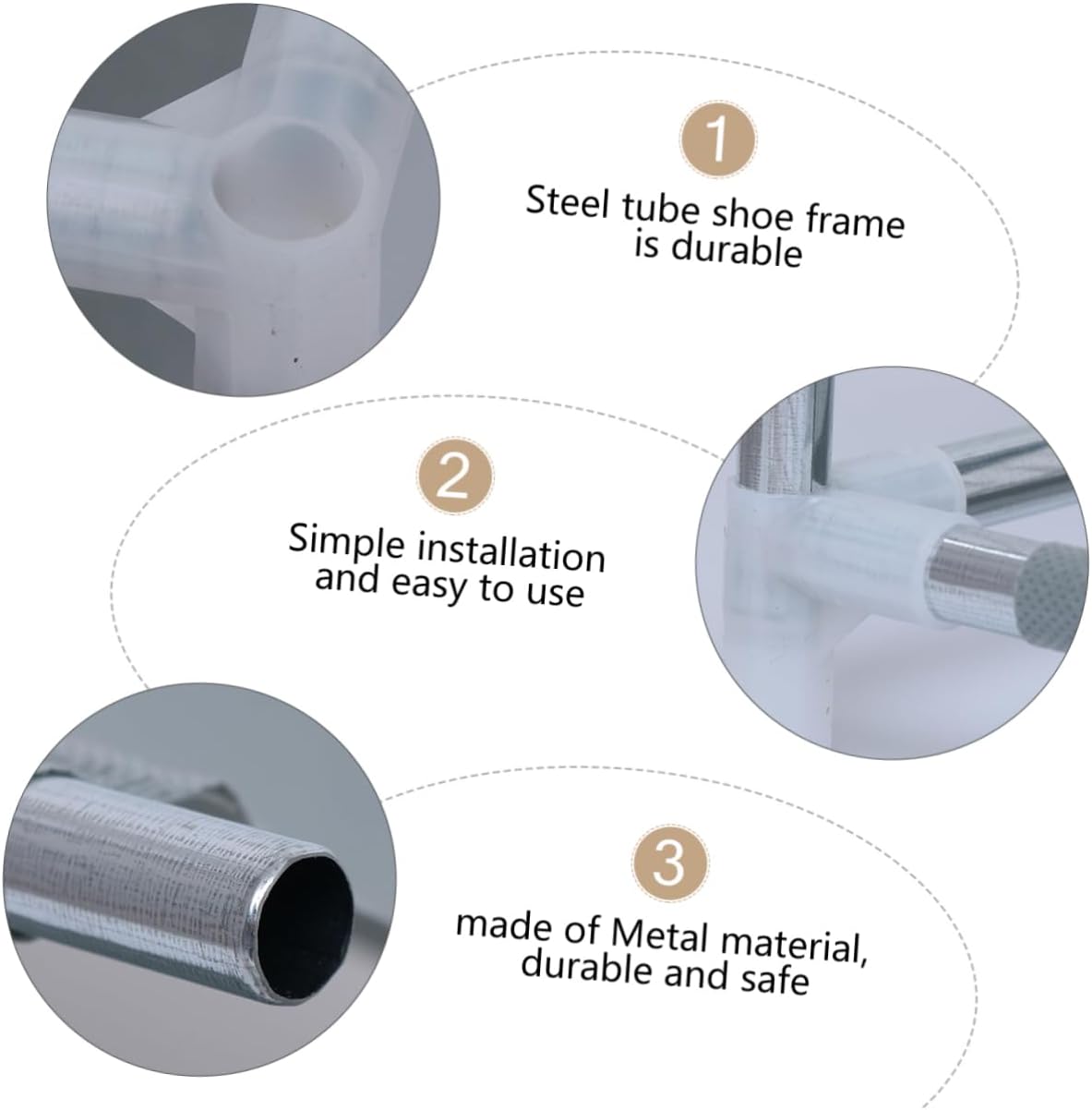 1

Steel tube shoe frame is durable

2

Simple installation and easy to use

3

made of Metal material, durable and safe