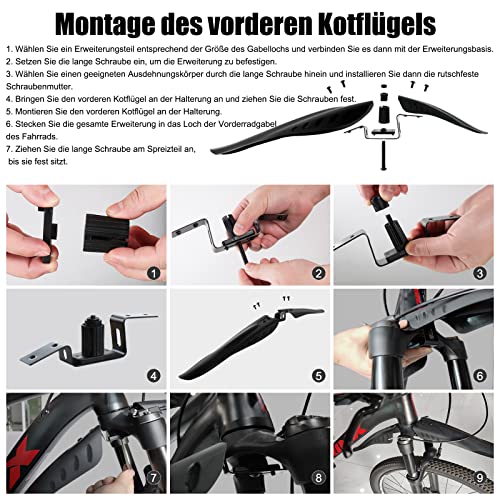 Montage des vorderen Kotflügels

1. Wählen Sie ein Erweiterungsteil entsprechend der Größe des Gabellochs und verbinden Sie es dann mit der Erweiterungsbasis.
2. Setzen Sie die lange Schraube ein, um die Erweiterung zu befestigen.
3. Wählen Sie einen geeigneten Ausdehnungskörper durch die lange Schraube hinein und installieren Sie dann die rutschfeste Schraubenmutter.
4. Bringen Sie den vorderen Kotflügel an der Halterung an und ziehen Sie die Schrauben fest.
5. Montieren Sie den vorderen Kotflügel an der Halterung.
6. Stecken Sie die gesamte Erweiterung in das Loch der Vorderradgabel des Fahrrads.
7. Ziehen Sie die lange Schraube am Spreizteil an, bis sie fest sitzt.

1
2
3
4
5
6
7
8
9