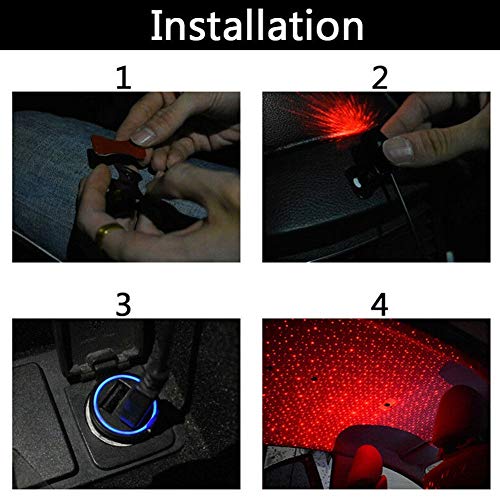 Installation

1

2

3

4