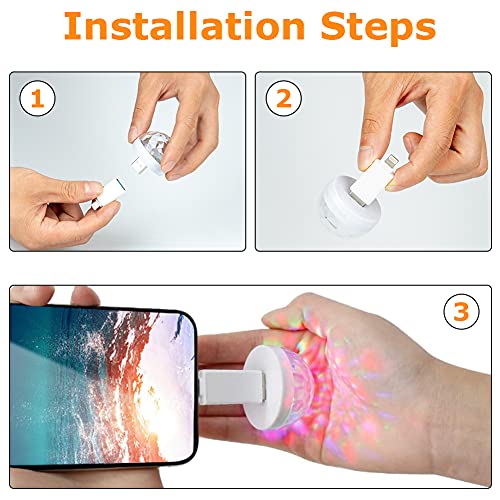 Installation Steps

1

2

3