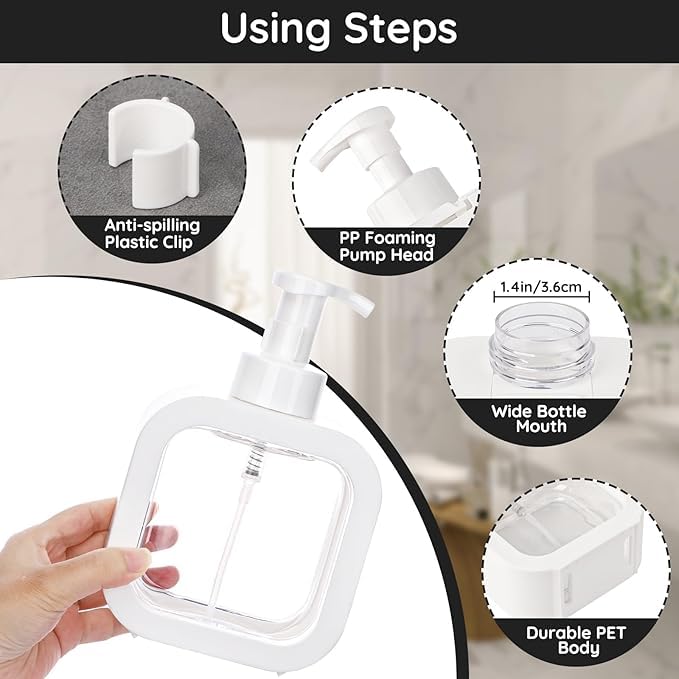 Using Steps

Anti-spilling Plastic Clip

PP Foaming Pump Head

1.4in/3.6cm

Wide Bottle Mouth

Durable PET Body