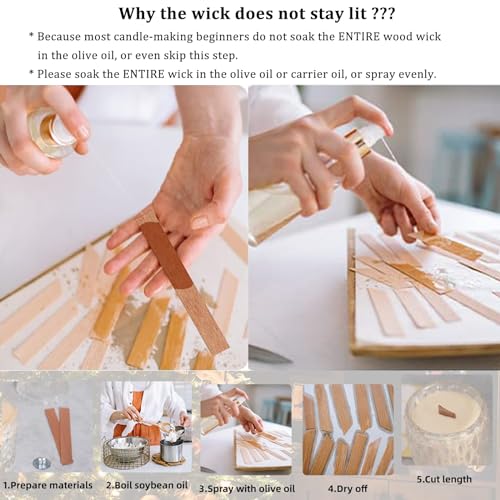 Why the wick does not stay lit ???

* Because most candle-making beginners do not soak the ENTIRE wood wick in the olive oil, or even skip this step.

* Please soak the ENTIRE wick in the olive oil or carrier oil, or spray evenly.

1.Prepare materials

2.Boil soybean oil

3.Spray with olive oil

4.Dry off

5.Cut length