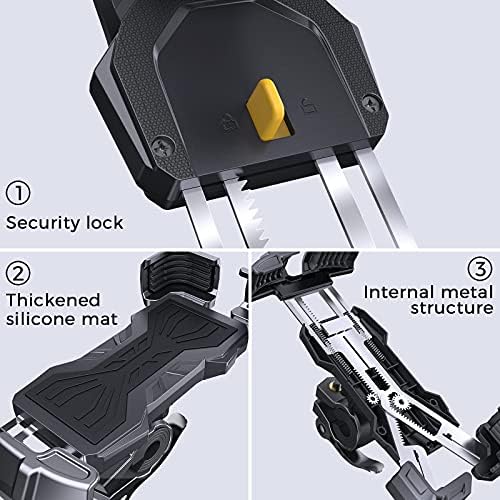 ①
Security lock

②
Thickened silicone mat

③
Internal metal structure