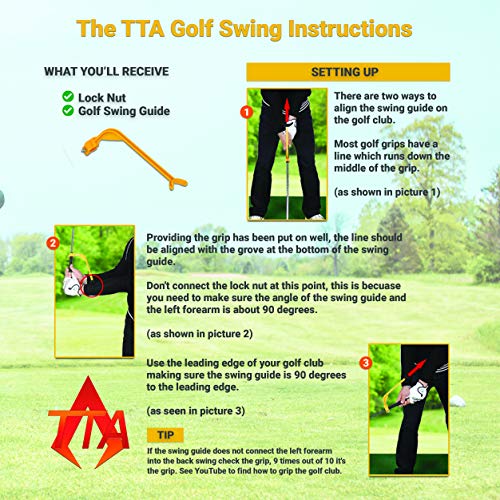 The TTA Golf Swing Instructions

WHAT YOU'LL RECEIVE

Lock Nut
Golf Swing Guide

SETTING UP

1

There are two ways to align the swing guide on the golf club.

Most golf grips have a line which runs down the middle of the grip.

(as shown in picture 1)

2

Providing the grip has been put on well, the line should be aligned with the grove at the bottom of the swing guide.

Don't connect the lock nut at this point, this is becuase you need to make sure the angle of the swing guide and the left forearm is about 90 degrees.

(as shown in picture 2)

Use the leading edge of your golf club making sure the swing guide is 90 degrees to the leading edge.

(as seen in picture 3)

3

TTA

TIP

If the swing guide does not connect the left forearm into the back swing check the grip, 9 times out of 10 it's the grip. See YouTube to find how to grip the golf club.