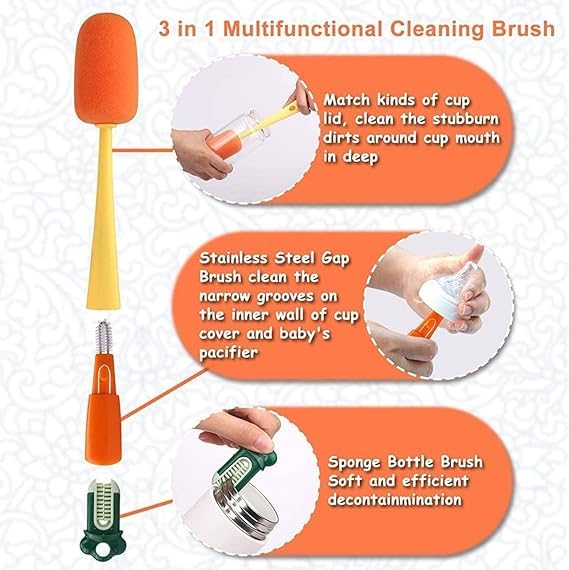 3 in 1 Multifunctional Cleaning Brush

Match kinds of cup lid, clean the stubburn dirts around cup mouth in deep

Stainless Steel Gap Brush clean the narrow grooves on the inner wall of cup cover and baby's pacifier

Sponge Bottle Brush Soft and efficient decontainmination