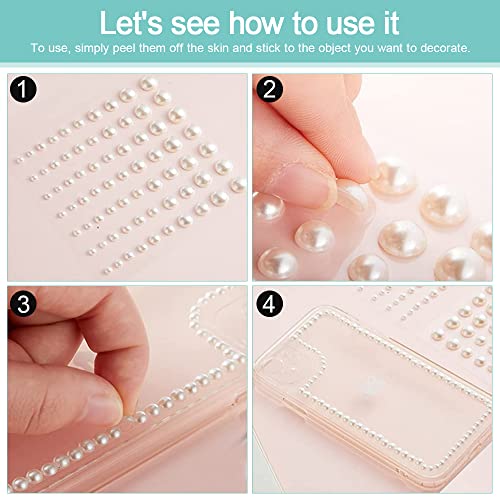 Let's see how to use it

To use, simply peel them off the skin and stick to the object you want to decorate.

1

2

3

4