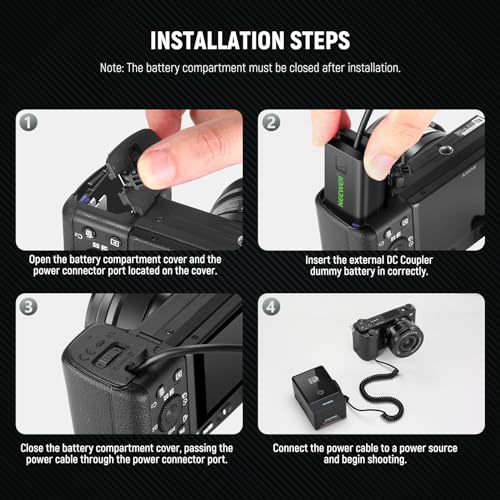 INSTALLATION STEPS

Note: The battery compartment must be closed after installation.

1

Open the battery compartment cover and the power connector port located on the cover.

2

NEEWER

Insert the external DC Coupler dummy battery in correctly.

3

Close the battery compartment cover, passing the power cable through the power connector port.

4

Connect the power cable to a power source and begin shooting.