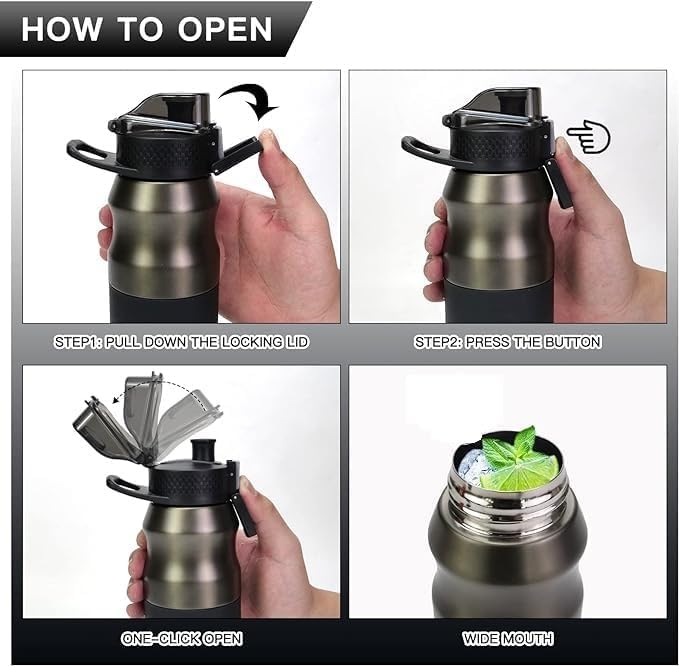 HOW TO OPEN

STEP1: PULL DOWN THE LOCKING LID

STEP2: PRESS THE BUTTON

ONE-CLICK OPEN

WIDE MOUTH