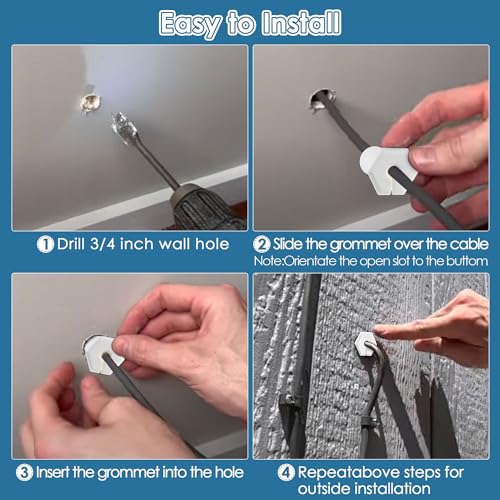 Easy to Install

1 Drill 3/4 inch wall hole

2 Slide the grommet over the cable
Note:Orientate the open slot to the buttom

3 Insert the grommet into the hole

4 Repeatabove steps for outside installation