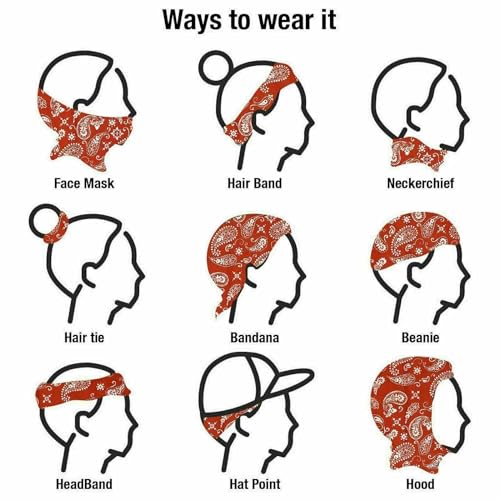 Ways to wear it

Face Mask

Hair Band

Neckerchief

Hair tie

Bandana

Beanie

HeadBand

Hat Point

Hood