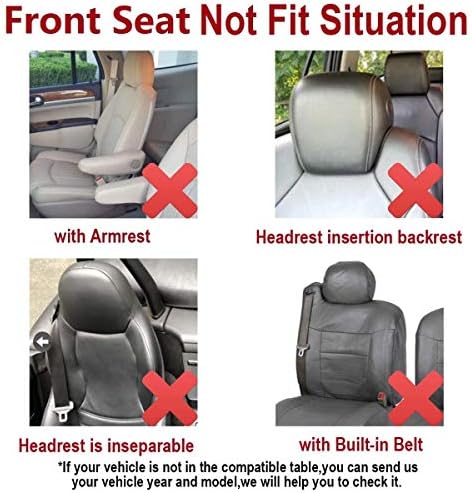 Front Seat Not Fit Situation

with Armrest

Headrest insertion backrest

Headrest is inseparable

with Built-in Belt

*If your vehicle is not in the compatible table,you can send us your vehicle year and model,we will help you to check it.