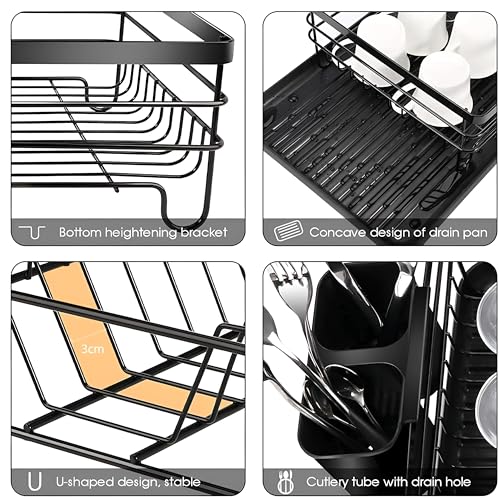 Bottom heightening bracket

Concave design of drain pan

3cm

U-shaped design, stable

Cutlery tube with drain hole