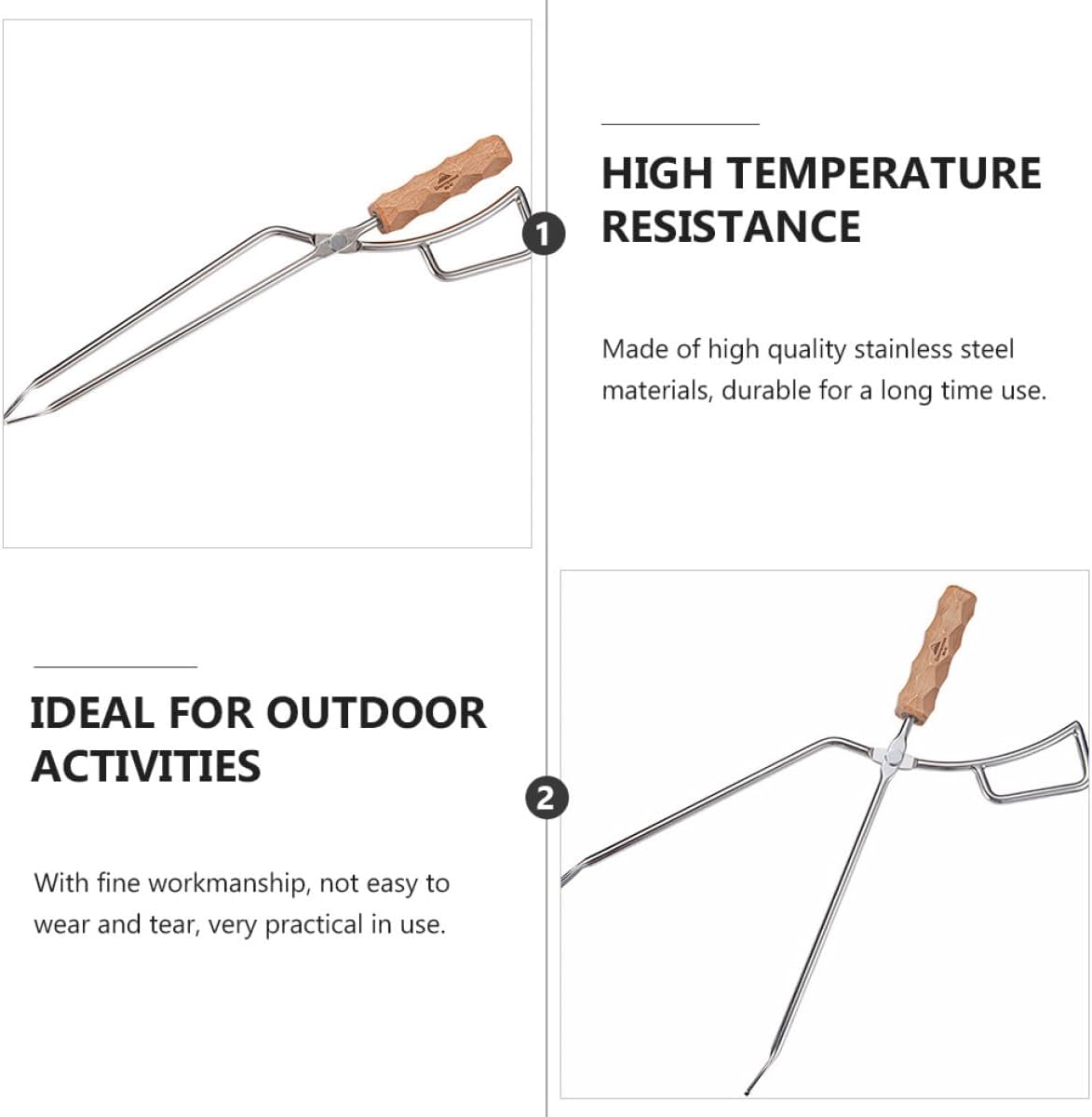 1

HIGH TEMPERATURE RESISTANCE

Made of high quality stainless steel materials, durable for a long time use.

IDEAL FOR OUTDOOR ACTIVITIES

2

With fine workmanship, not easy to wear and tear, very practical in use.