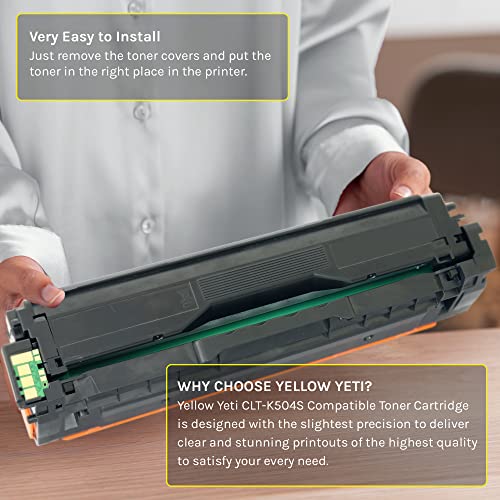 Very Easy to Install
Just remove the toner covers and put the toner in the right place in the printer.

WHY CHOOSE YELLOW YETI?
Yellow Yeti CLT-K504S Compatible Toner Cartridge is designed with the slightest precision to deliver clear and stunning printouts of the highest quality to satisfy your every need.