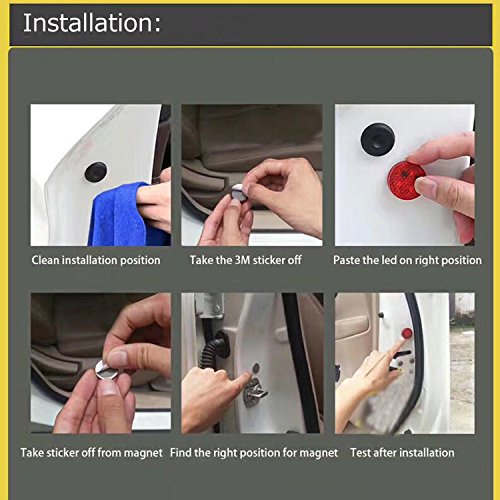 Installation:

Clean installation position

Take the 3M sticker off

Paste the led on right position

Take sticker off from magnet

Find the right position for magnet

Test after installation