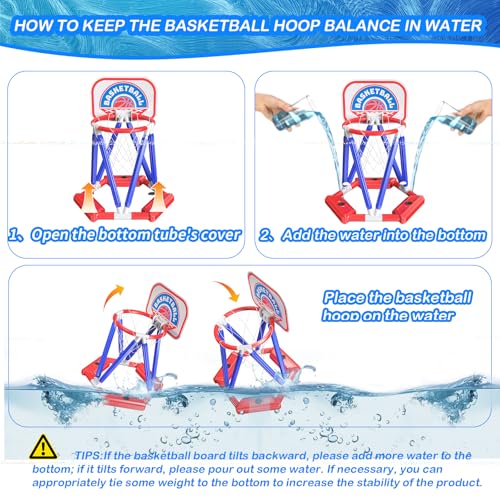 HOW TO KEEP THE BASKETBALL HOOP BALANCE IN WATER

BASKETBALL

1、Open the bottom tube's cover

BASKETBALL

2、Add the water into the bottom

BASKETBALL

BASKETBALL

Place the basketball hoop on the water

TIPS:If the basketball board tilts backward, please add more water to the bottom; if it tilts forward, please pour out some water. If necessary, you can appropriately tie some weight to the bottom to increase the stability of the product.