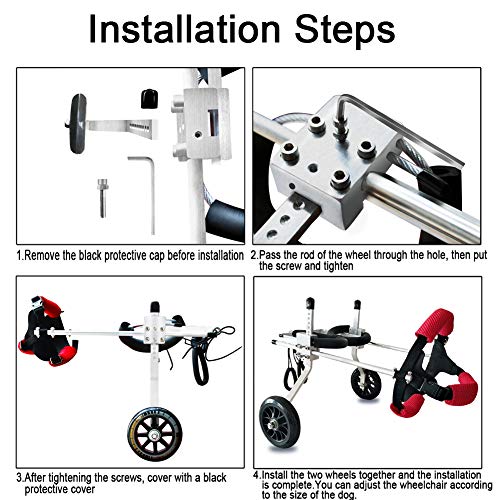 Installation Steps

1.Remove the black protective cap before installation

2.Pass the rod of the wheel through the hole, then put the screw and tighten

3.After tightening the screws, cover with a black protective cover

4.Install the two wheels together and the installation is complete.You can adjust the wheelchair according to the size of the dog.