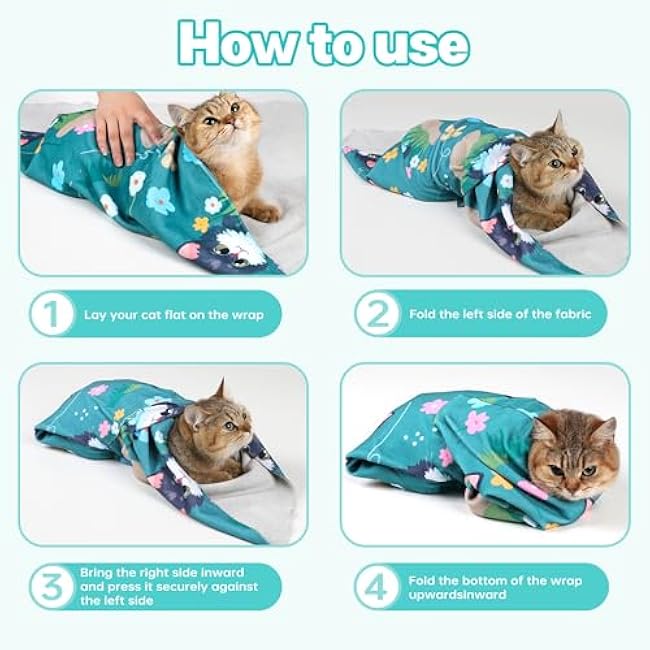 How to use

1 Lay your cat flat on the wrap

2 Fold the left side of the fabric

3 Bring the right side inward and press it securely against the left side

4 Fold the bottom of the wrap upwardsinward