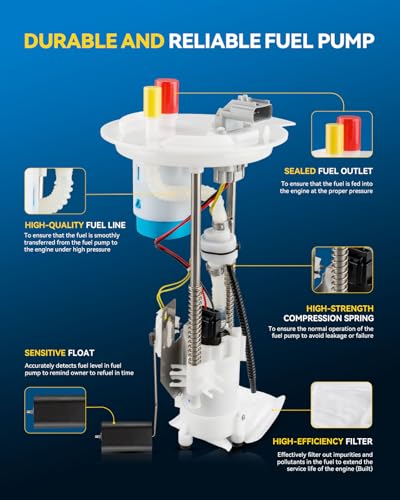 DURABLE AND RELIABLE FUEL PUMP

SEALED FUEL OUTLET

To ensure that the fuel is fed into the engine at the proper pressure

HIGH-QUALITY FUEL LINE

To ensure that the fuel is smoothly transferred from the fuel pump to the engine under high pressure

HIGH-STRENGTH COMPRESSION SPRING

To ensure the normal operation of the fuel pump to avoid leakage or failure

SENSITIVE FLOAT

Accurately detects fuel level in fuel pump to remind owner to refuel in time

HIGH-EFFICIENCY FILTER

Effectively filter out impurities and pollutants in the fuel to extend the service life of the engine (Built)