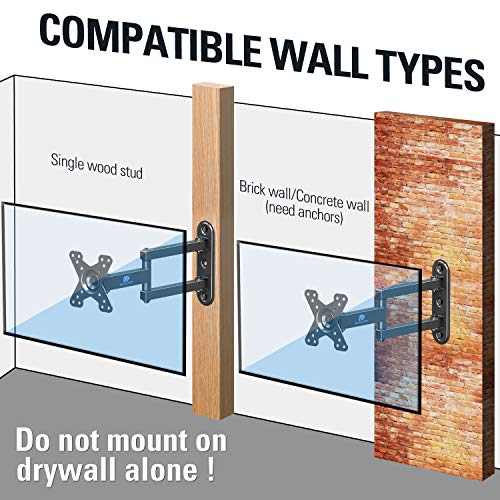 COMPATIBLE WALL TYPES

Single wood stud

Brick wall/Concrete wall (need anchors)

Do not mount on drywall alone !