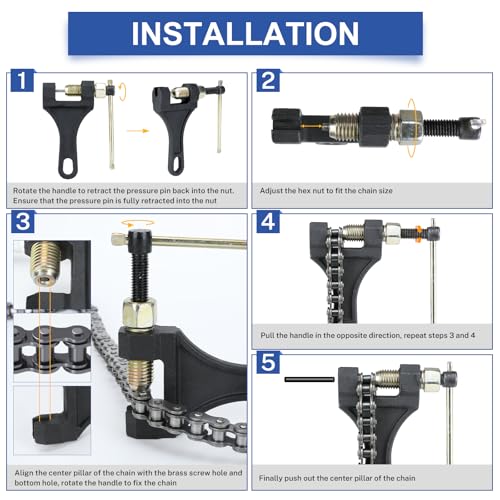 INSTALLATION

1

Rotate the handle to retract the pressure pin back into the nut. Ensure that the pressure pin is fully retracted into the nut

2

Adjust the hex nut to fit the chain size

3

Align the center pillar of the chain with the brass screw hole and bottom hole, rotate the handle to fix the chain

4

Pull the handle in the opposite direction, repeat steps 3 and 4

5

Finally push out the center pillar of the chain