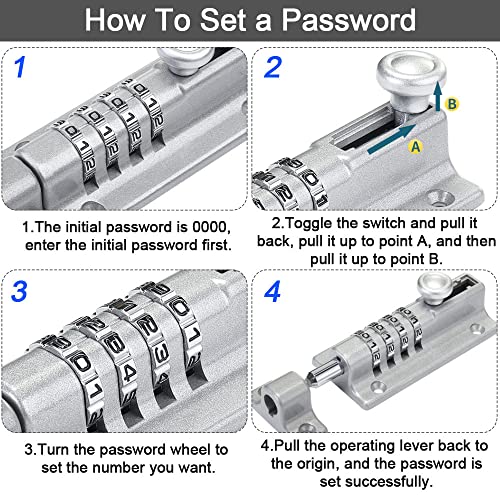 How To Set a Password

1

1.The initial password is 0000, enter the initial password first.

2

B

A

2.Toggle the switch and pull it back, pull it up to point A, and then pull it up to point B.

3

3.Turn the password wheel to set the number you want.

4

4.Pull the operating lever back to the origin, and the password is set successfully.