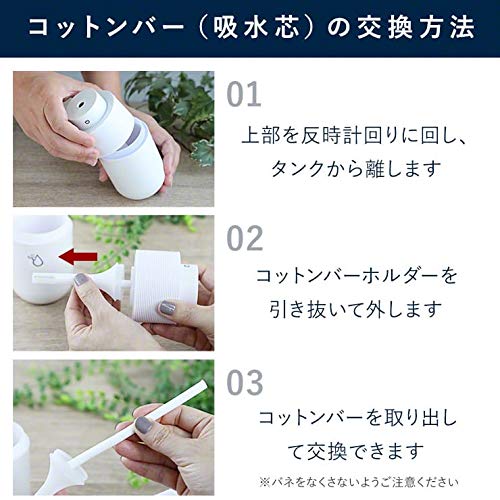 コットンバー（吸水芯）の交換方法

01
上部を反時計回りに回し、タンクから離します

02
コットンバーホルダーを引き抜いて外します

03
コットンバーを取り出して交換できます
※バネをなくさないようご注意ください