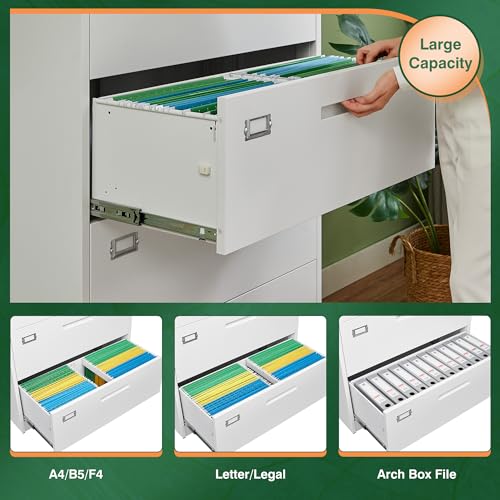 Large Capacity

A4/B5/F4

Letter/Legal

Arch Box File