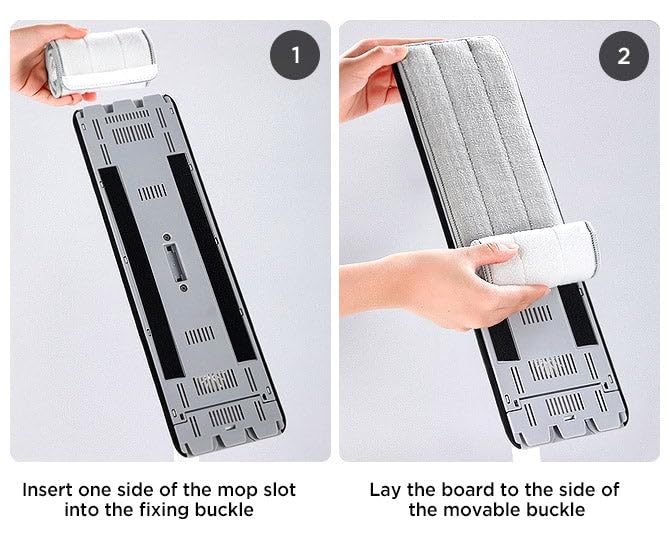 1

Insert one side of the mop slot into the fixing buckle

2

Lay the board to the side of the movable buckle