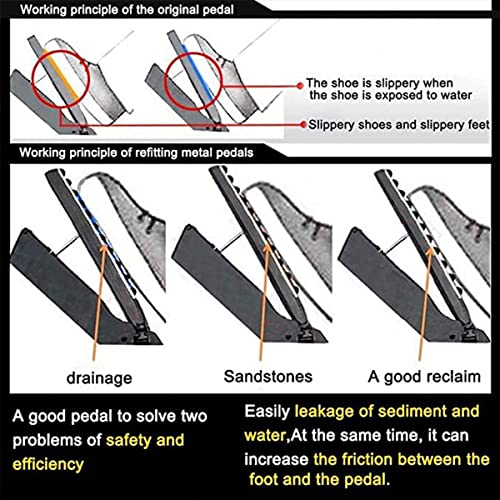 Working principle of the original pedal

The shoe is slippery when the shoe is exposed to water

Slippery shoes and slippery feet

Working principle of refitting metal pedals

drainage

Sandstones

A good reclaim

A good pedal to solve two problems of safety and efficiency

Easily leakage of sediment and water,At the same time, it can increase the friction between the foot and the pedal.