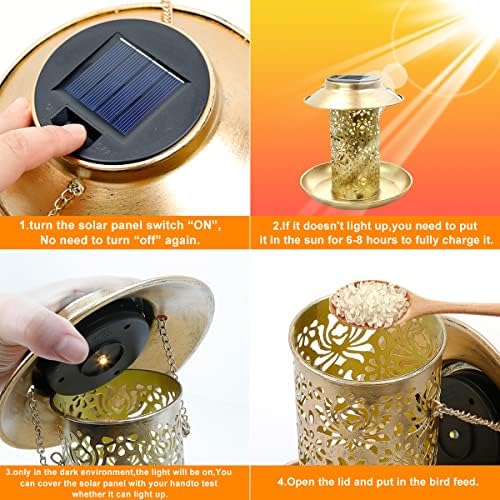 1.turn the solar panel switch “ON”, No need to turn “off” again.

2.If it doesn't light up,you need to put it in the sun for 6-8 hours to fully charge it.

3.only in the dark environment,the light will be on,You can cover the solar panel with your handto test whether it can light up.

4.Open the lid and put in the bird feed.