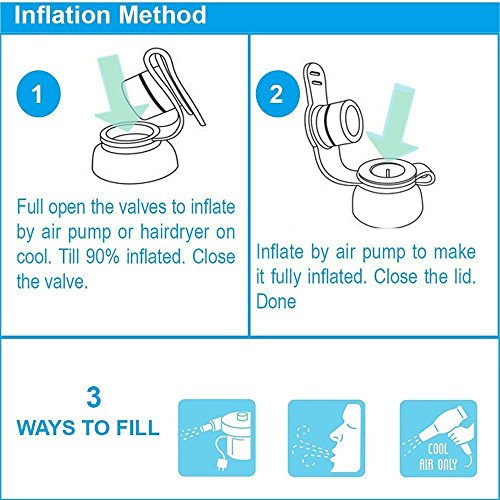 Inflation Method

1

Full open the valves to inflate by air pump or hairdryer on cool. Till 90% inflated. Close the valve.

2

Inflate by air pump to make it fully inflated. Close the lid. Done

3
WAYS TO FILL

COOL AIR ONLY