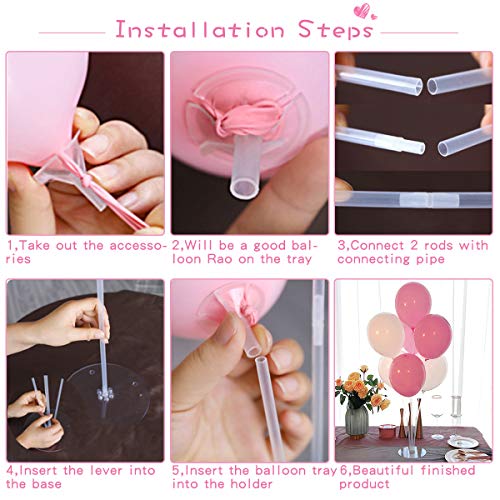 Installation Steps

1,Take out the accessories

2,Will be a good balloon Rao on the tray

3,Connect 2 rods with connecting pipe

4,Insert the lever into the base

5,Insert the balloon tray into the holder

6,Beautiful finished product