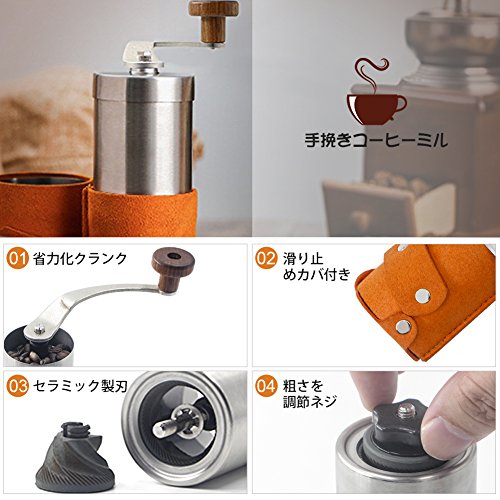 手挽きコーヒーミル

01 省力化クランク

02 滑り止めカバ付き

03 セラミック製刃

04 粗さを調節ネジ