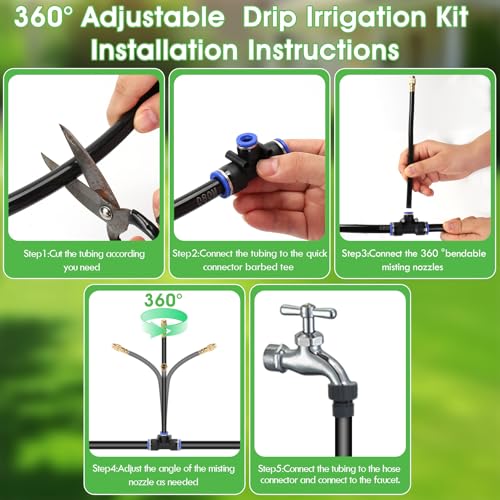 360° Adjustable Drip Irrigation Kit Installation Instructions

Step1:Cut the tubing according you need

Step2:Connect the tubing to the quick connector barbed tee

Step3:Connect the 360 °bendable misting nozzles

360°

Step4:Adjust the angle of the misting nozzle as needed

Step5:Connect the tubing to the hose connector and connect to the faucet.