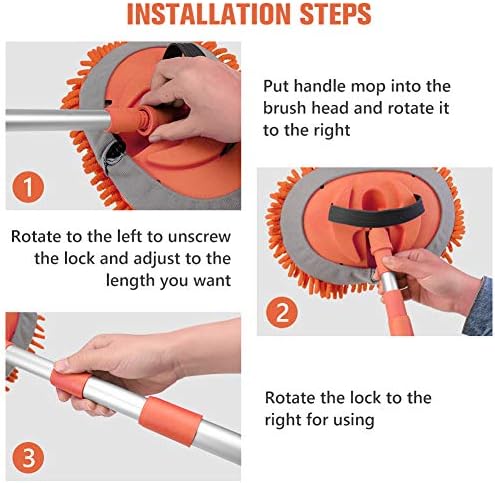 INSTALLATION STEPS

1

Put handle mop into the brush head and rotate it to the right

Rotate to the left to unscrew the lock and adjust to the length you want

2

3

Rotate the lock to the right for using