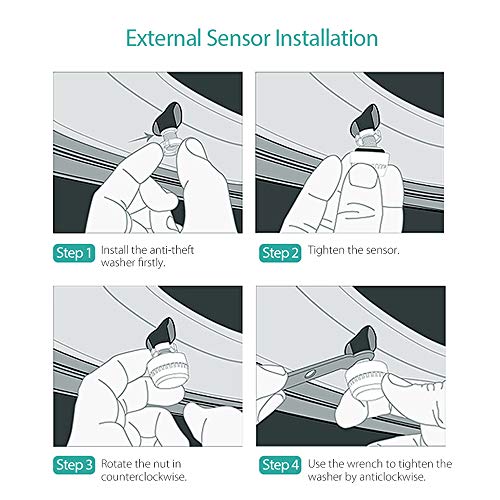 External Sensor Installation

Step 1 Install the anti-theft washer firstly.

Step 2 Tighten the sensor.

Step 3 Rotate the nut in counterclockwise.

Step 4 Use the wrench to tighten the washer by anticlockwise.