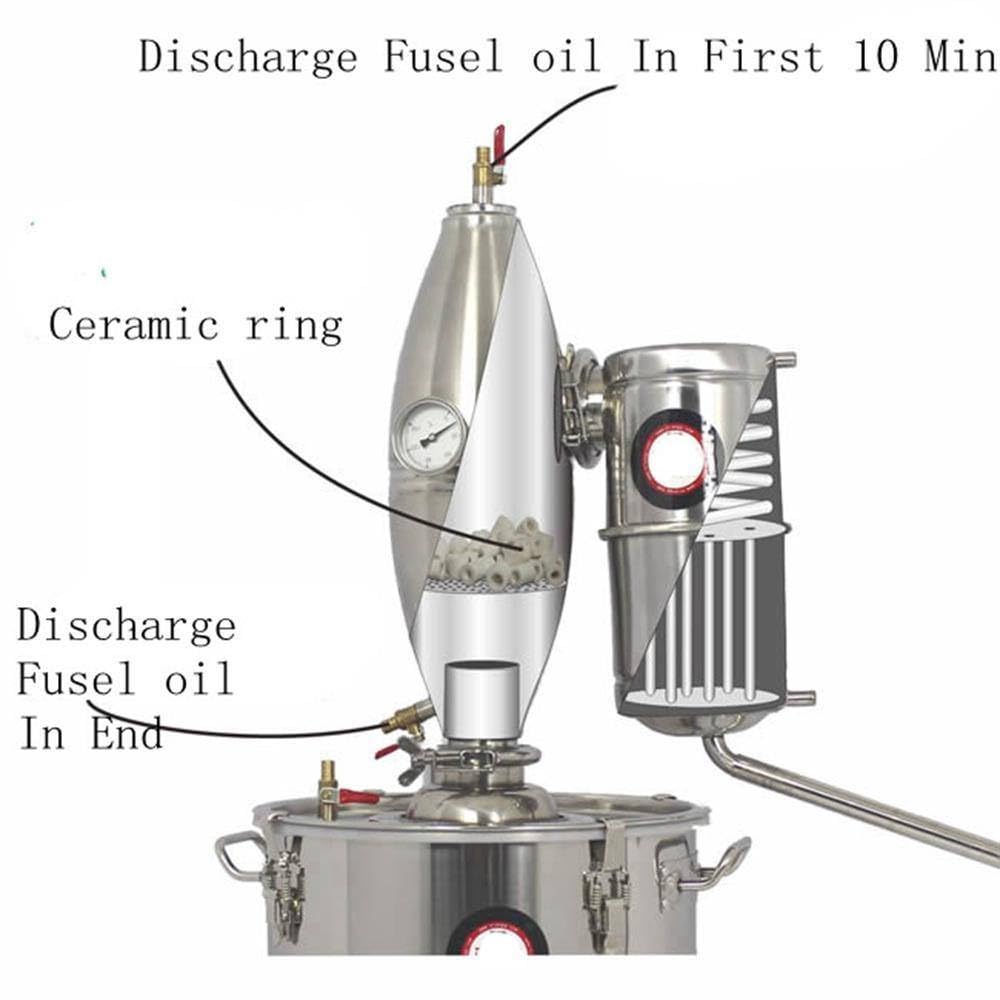 Discharge Fusel oil In First 10 Min

Ceramic ring

Discharge Fusel oil In End