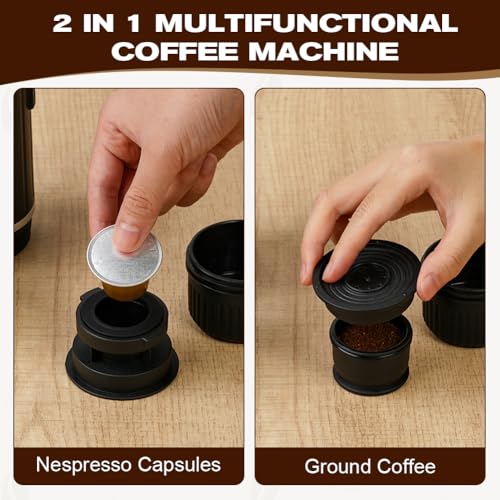 2 IN 1 MULTIFUNCTIONAL COFFEE MACHINE

Nespresso Capsules

Ground Coffee